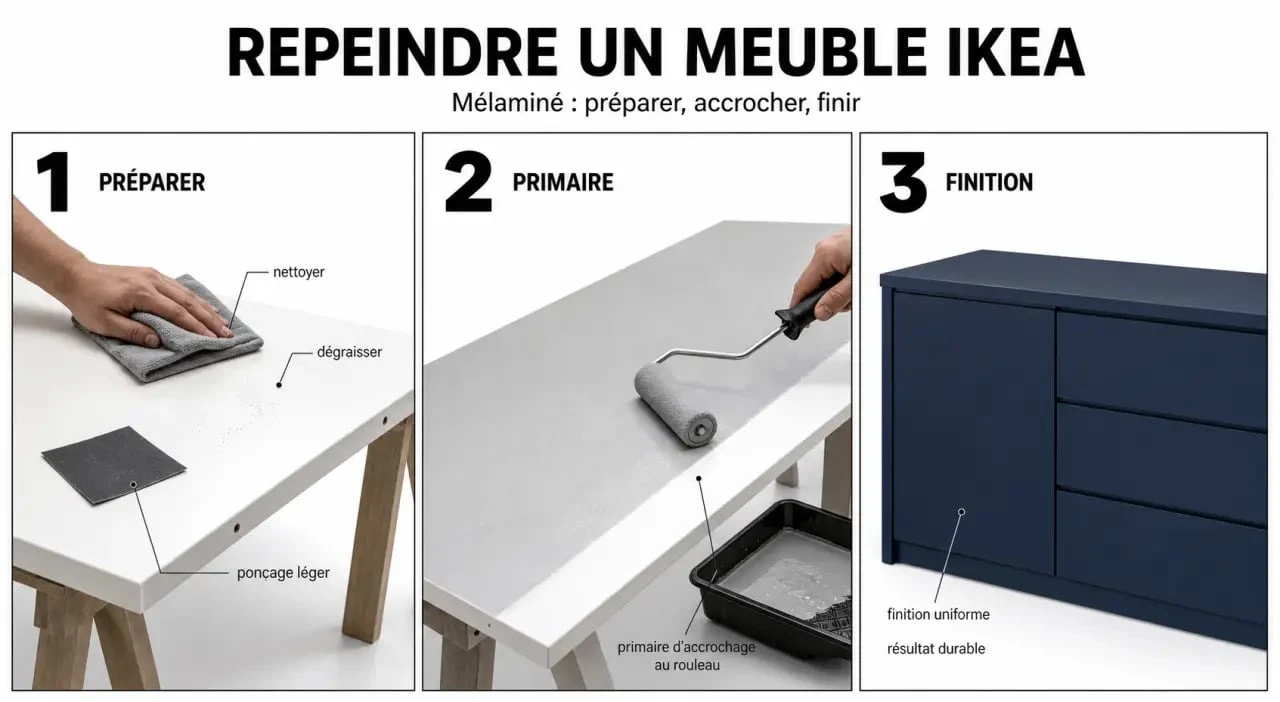 REPEINDRE UN MEUBLE IKEA
Mélaminé : préparer, accrocher, finir

1 PRÉPARER

nettoyer

dégraisser

ponçage léger

2 PRIMAIRE

primaire d'accrochage au rouleau

3 FINITION

finition uniforme

résultat durable